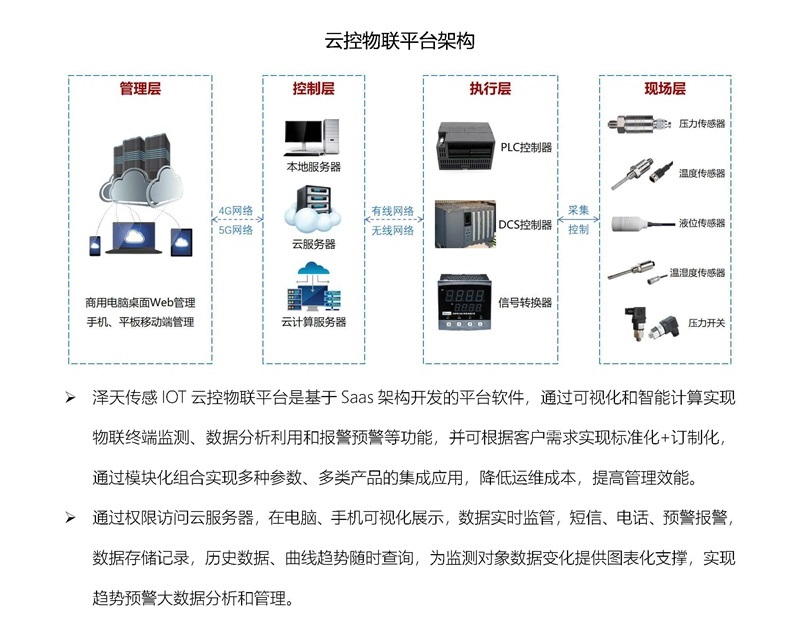 云控物联平台架构

管理层

商用电脑桌面Web管理
手机、平板移动端管理

4G网络
5G网络

控制层

本地服务器

云服务器

云计算服务器

有线网络
无线网络

执行层

PLC控制器

DCS控制器

信号转换器

采集
控制

现场层

压力传感器

温度传感器

液位传感器

温湿度传感器

压力开关

➢ 泽天传感 IOT 云控物联平台是基于 Saas 架构开发的平台软件，通过可视化和智能计算实现物联终端监测、数据分析利用和报警预警等功能，并可根据客户需求实现标准化+订制化，通过模块化组合实现多种参数、多类产品的集成应用，降低运维成本，提高管理效能。

➢ 通过权限访问云服务器，在电脑、手机可视化展示，数据实时监管，短信、电话、预警报警，数据存储记录，历史数据、曲线趋势随时查询，为监测对象数据变化提供图表化支撑，实现趋势预警大数据分析和管理。